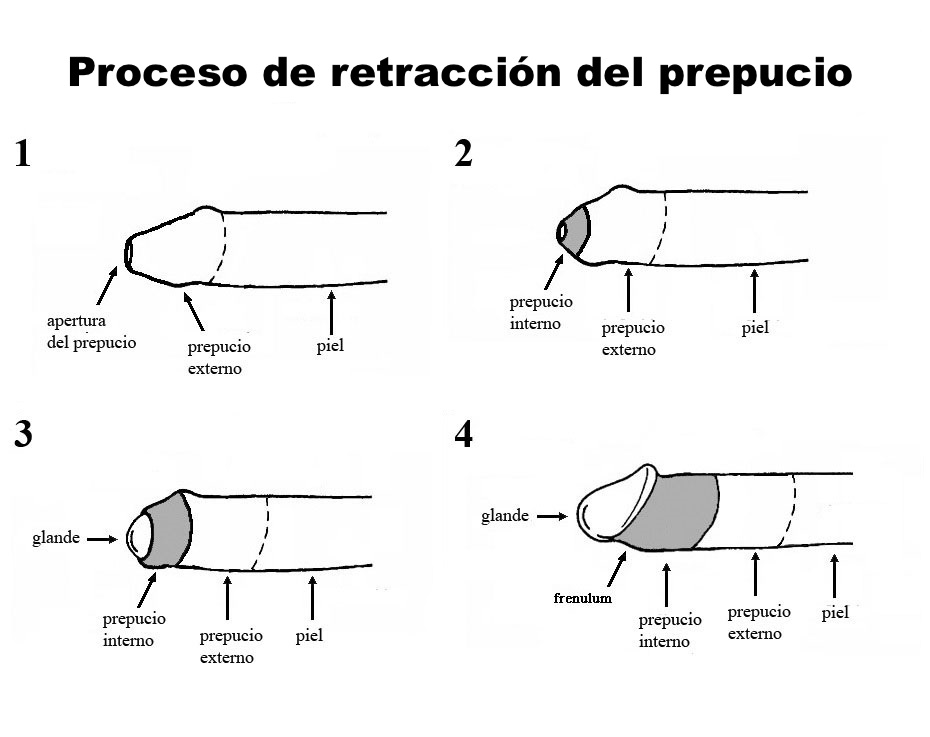 Proceso de retracción del prepucio

1

apertura del prepucio

prepucio externo

piel

2

prepucio interno

prepucio externo

piel

3

glande

prepucio interno

prepucio externo

piel

4

glande

frenulum

prepucio interno

prepucio externo

piel